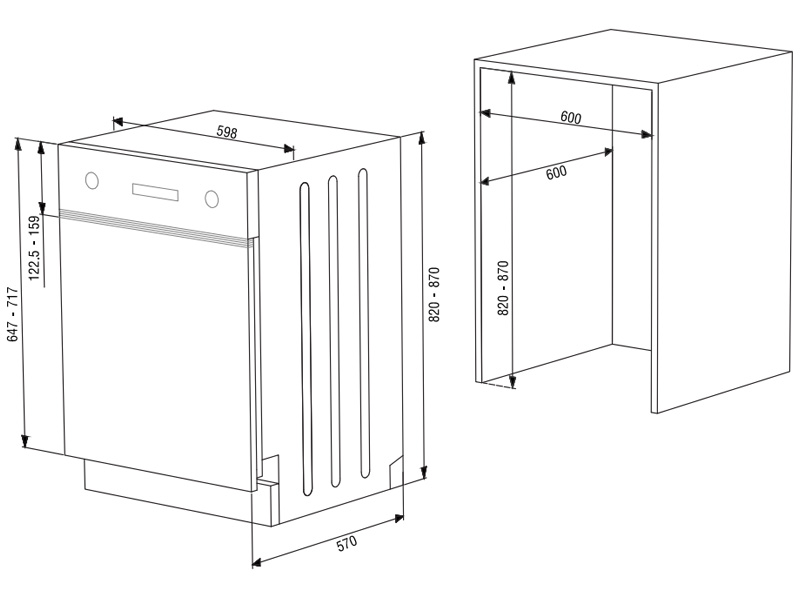 598
122.5 - 159
647 - 717
820 - 870
570
600
600
820 - 870